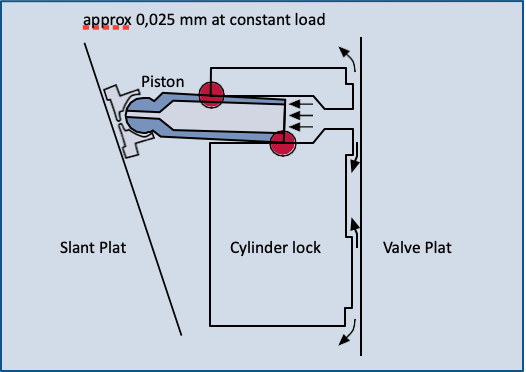 approx 0,025 mm at constant load

Piston

Slant Plat

Cylinder lock

Valve Plat