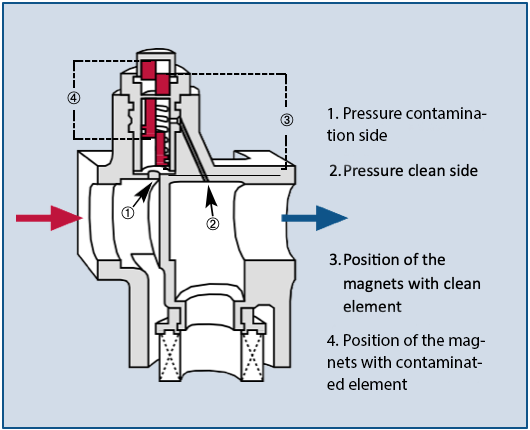 ④

③

①

②

1. Pressure contamination side

2. Pressure clean side

3. Position of the magnets with clean element

4. Position of the magnets with contaminated element